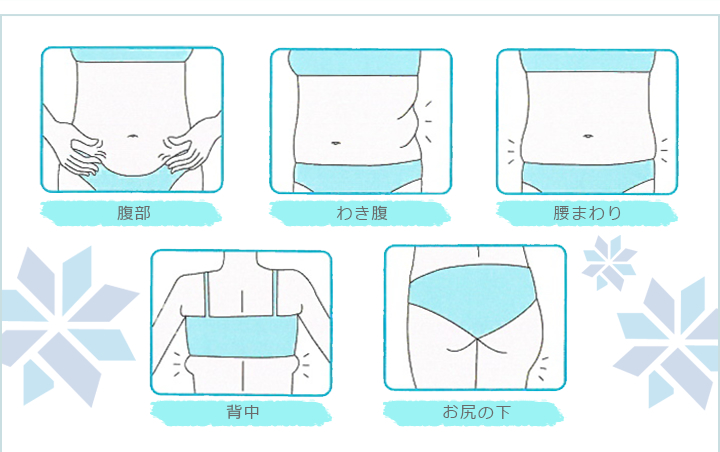 腹部

わき腹

腰まわり

背中

お尻の下